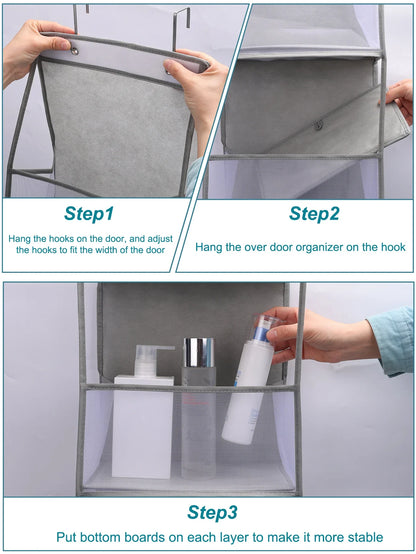 Step1

Hang the hooks on the door, and adjust the hooks to fit the width of the door

Step2

Hang the over door organizer on the hook

Step3

Put bottom boards on each layer to make it more stable